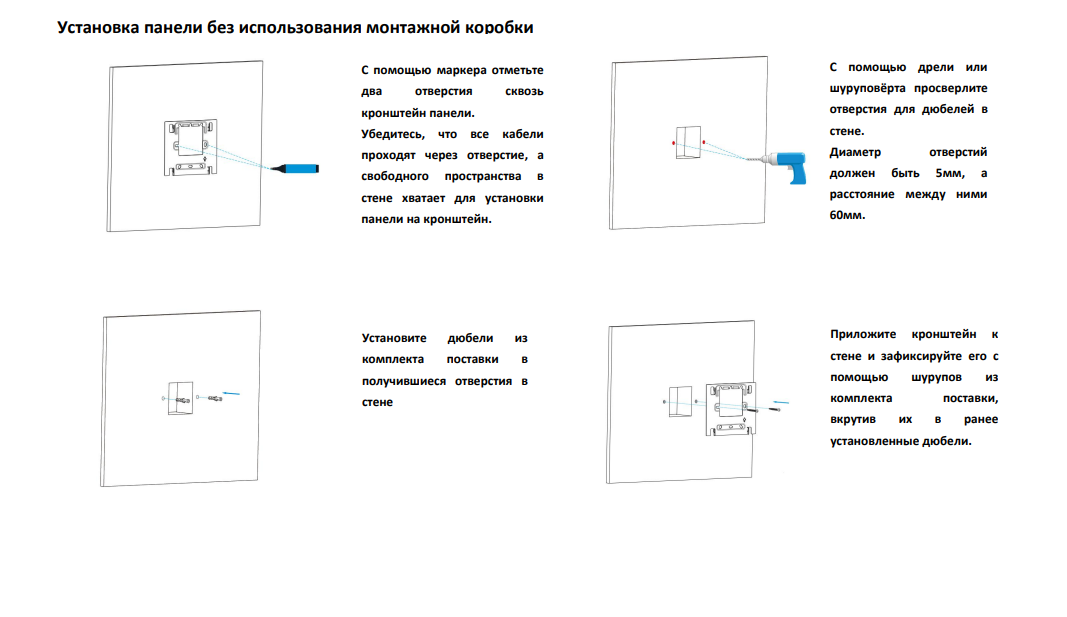 Установка панели без использования монтажной коробки

С помощью маркера отметьте два отверстия сквозь кронштейн панели.
Убедитесь, что все кабели проходят через отверстие, а свободного пространства в стене хватает для установки панели на кронштейн.

С помощью дрели или шуруповёрта просверлите отверстия для дюбелей в стене.
Диаметр отверстий должен быть 5мм, а расстояние между ними 60мм.

Установите дюбели из комплекта поставки в получившиеся отверстия в стене

Приложите кронштейн к стене и зафиксируйте его с помощью шурупов из комплекта поставки, вкрутив их в ранее установленные дюбели.